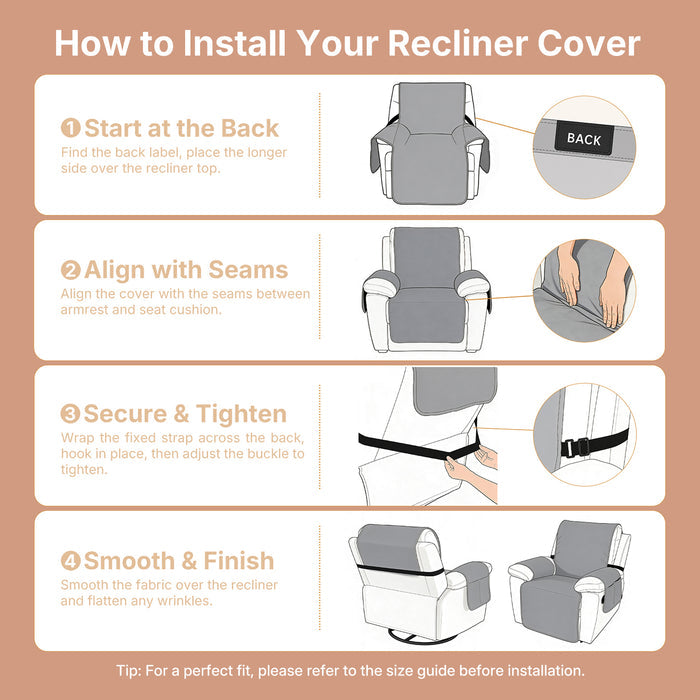 How to Install Your Recliner Cover

1 Start at the Back
Find the back label, place the longer side over the recliner top.

BACK

2 Align with Seams
Align the cover with the seams between armrest and seat cushion.

3 Secure & Tighten
Wrap the fixed strap across the back, hook in place, then adjust the buckle to tighten.

4 Smooth & Finish
Smooth the fabric over the recliner and flatten any wrinkles.

Tip: For a perfect fit, please refer to the size guide before installation.