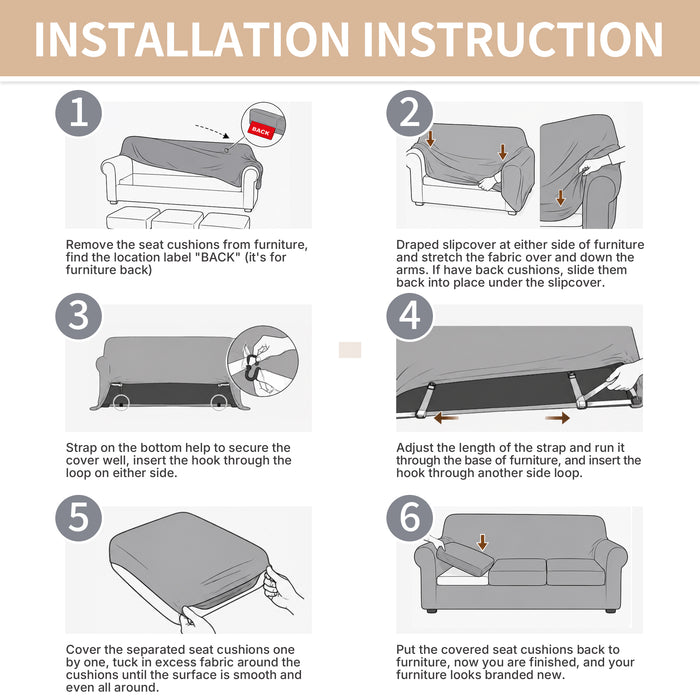 INSTALLATION INSTRUCTION

1

BACK

Remove the seat cushions from furniture, find the location label "BACK" (it's for furniture back)

2

Draped slipcover at either side of furniture and stretch the fabric over and down the arms. If have back cushions, slide them back into place under the slipcover.

3

Strap on the bottom help to secure the cover well, insert the hook through the loop on either side.

4

Adjust the length of the strap and run it through the base of furniture, and insert the hook through another side loop.

5

Cover the separated seat cushions one by one, tuck in excess fabric around the cushions until the surface is smooth and even all around.

6

Put the covered seat cushions back to furniture, now you are finished, and your furniture looks branded new.