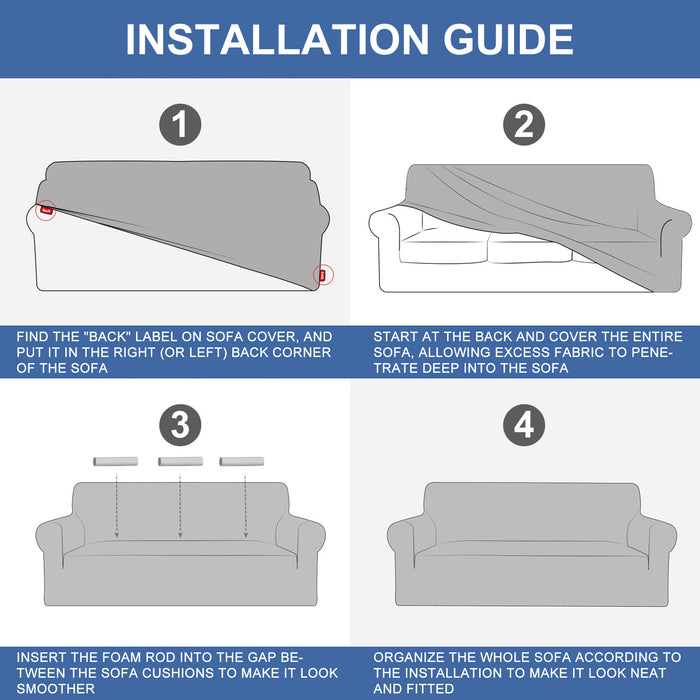 INSTALLATION GUIDE

1

FIND THE "BACK" LABEL ON SOFA COVER, AND PUT IT IN THE RIGHT (OR LEFT) BACK CORNER OF THE SOFA

2

START AT THE BACK AND COVER THE ENTIRE SOFA, ALLOWING EXCESS FABRIC TO PENETRATE DEEP INTO THE SOFA

3

INSERT THE FOAM ROD INTO THE GAP BETWEEN THE SOFA CUSHIONS TO MAKE IT LOOK SMOOTHER

4

ORGANIZE THE WHOLE SOFA ACCORDING TO THE INSTALLATION TO MAKE IT LOOK NEAT AND FITTED